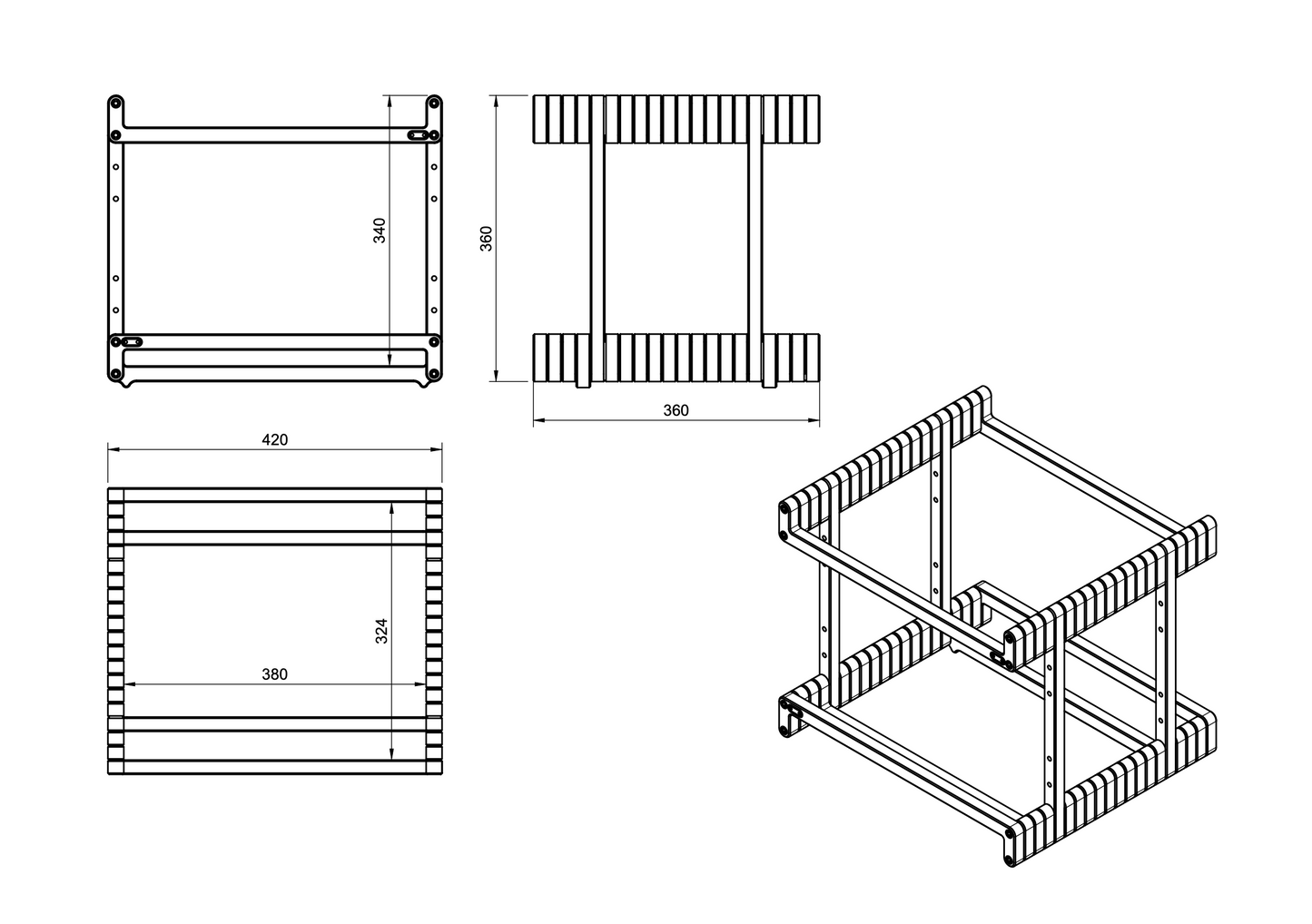 340

360

360

420

324

380